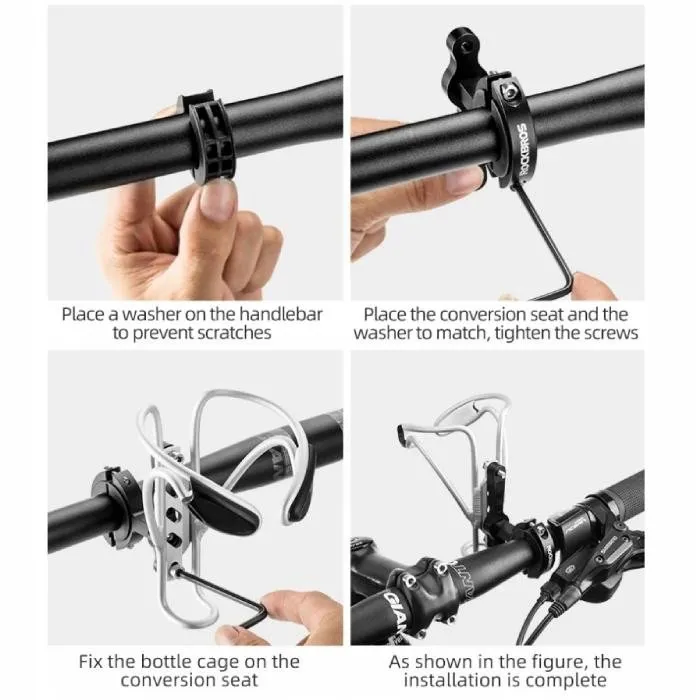 ROCKBROS

Place a washer on the handlebar to prevent scratches

Place the conversion seat and the washer to match, tighten the screws

Fix the bottle cage on the conversion seat

GIANT

As shown in the figure, the installation is complete