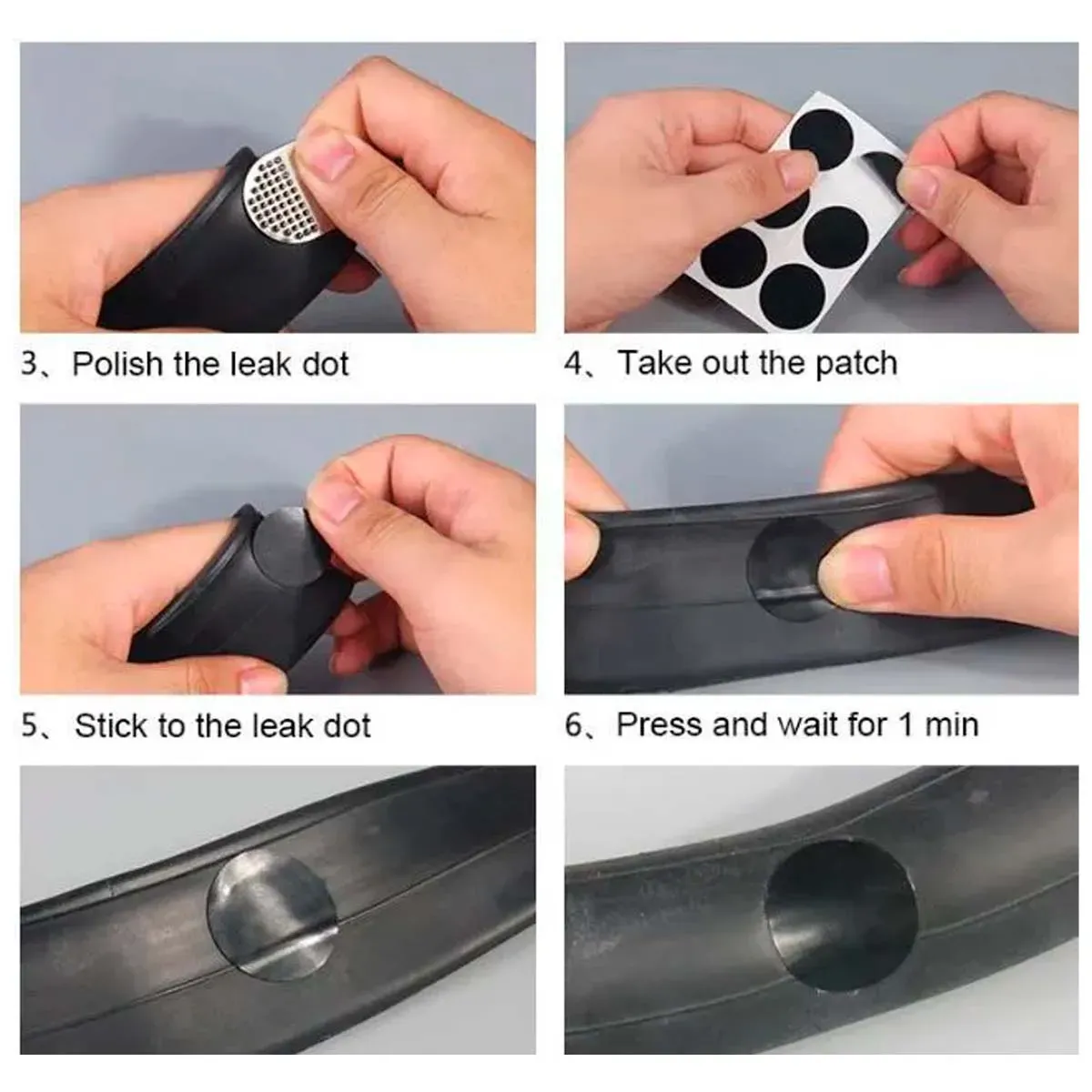 3、Polish the leak dot

4、Take out the patch

5、Stick to the leak dot

6、Press and wait for 1 min